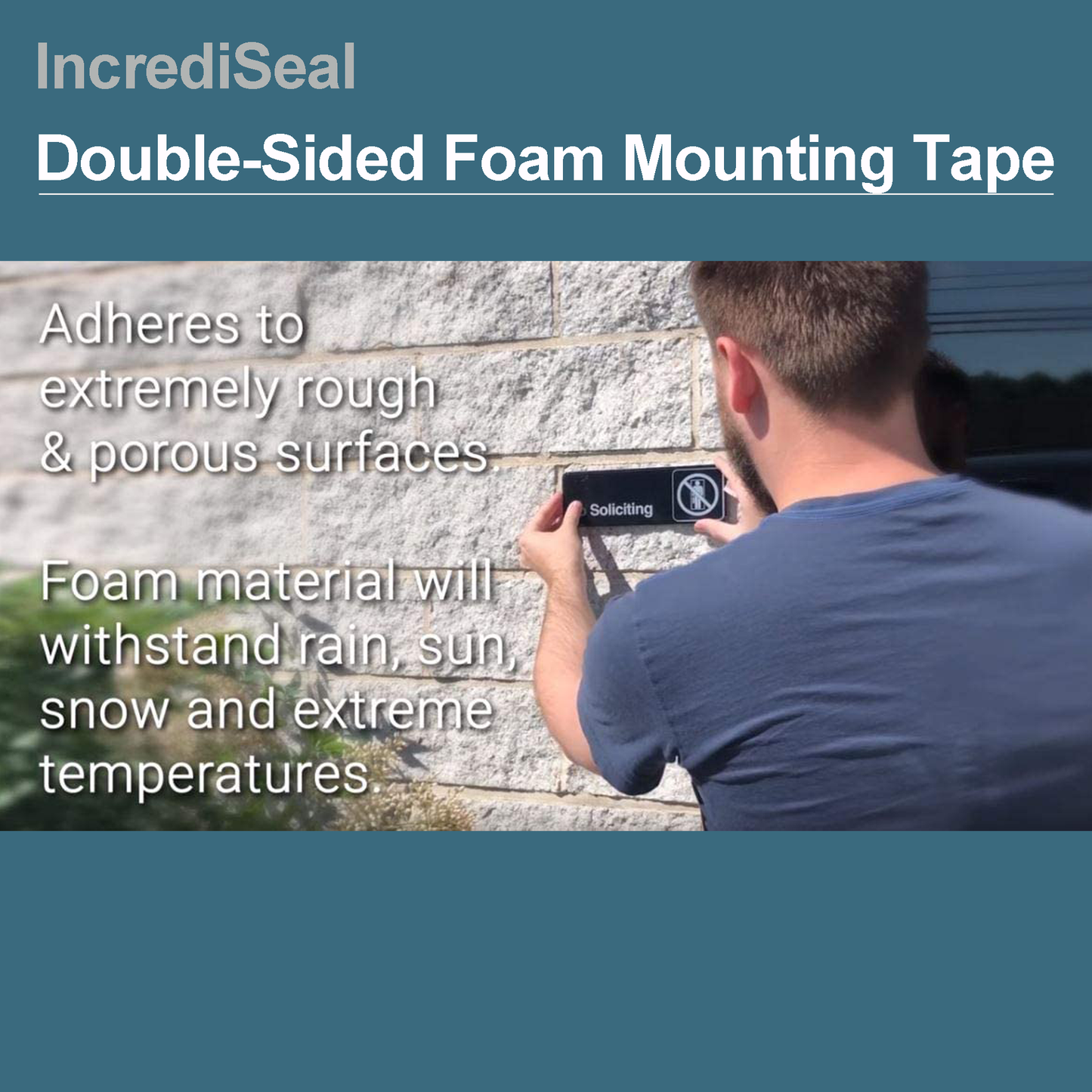 IncrediSeal

Double-Sided Foam Mounting Tape

Adheres to extremely rough & porous surfaces.

Foam material will withstand rain, sun, snow and extreme temperatures.

Soliciting