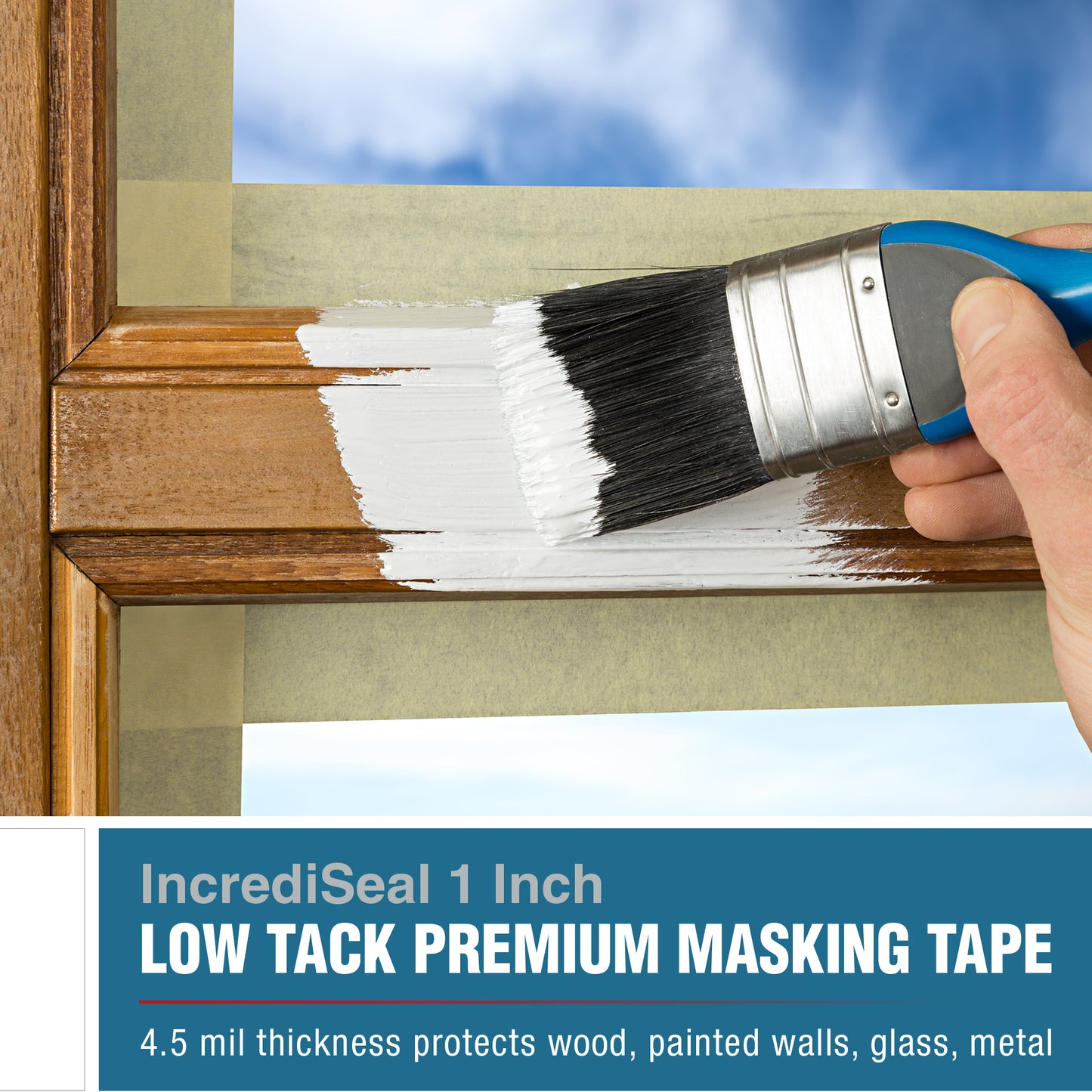 IncrediSeal 1 Inch
LOW TACK PREMIUM MASKING TAPE

4.5 mil thickness protects wood, painted walls, glass, metal