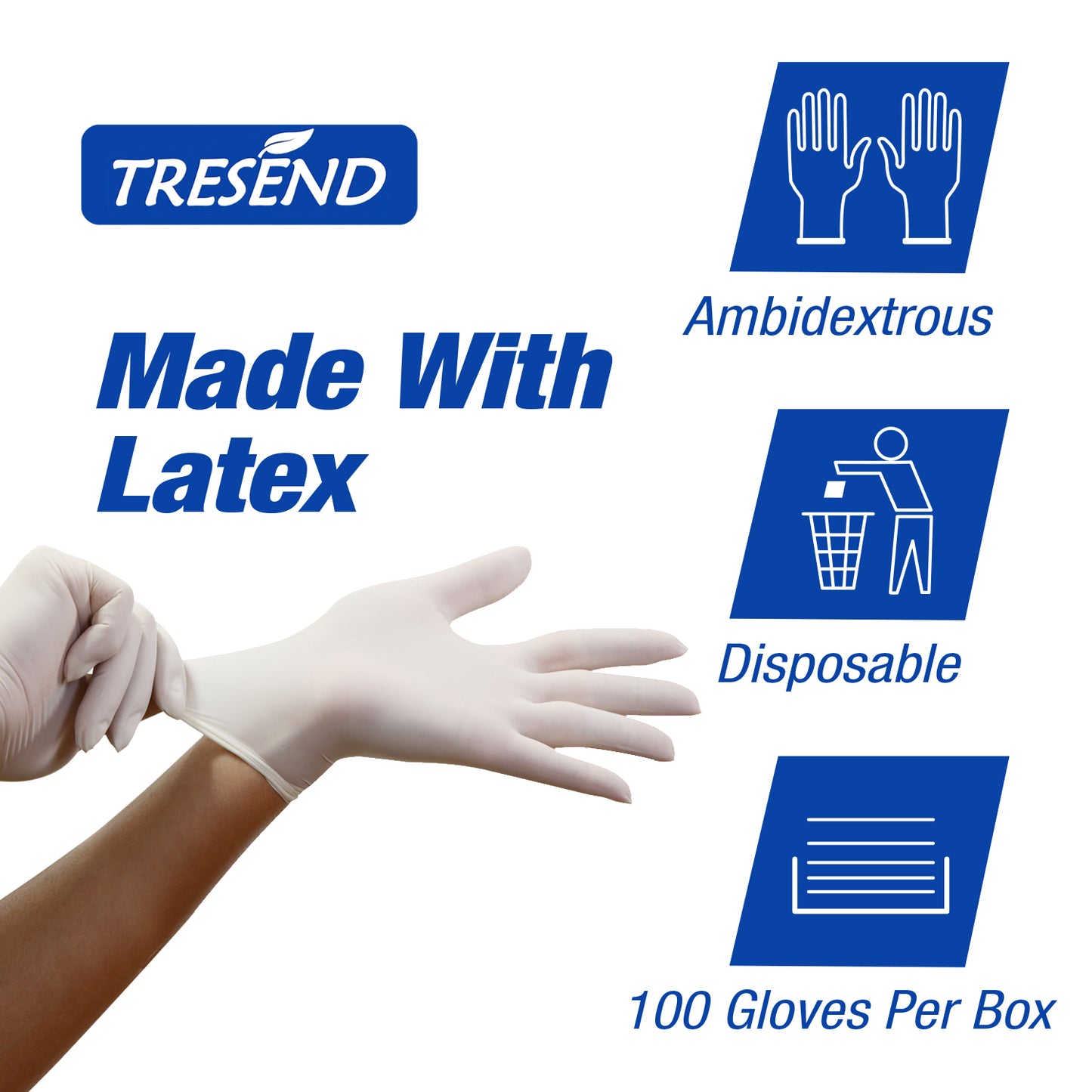 TRESEND

Made With Latex

Ambidextrous

Disposable

100 Gloves Per Box